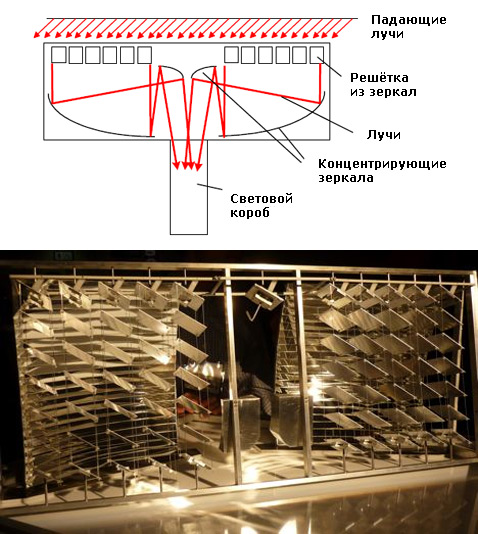 Падающие лучи

Решётка из зеркал

Лучи

Концентрирующие зеркала

Световой короб